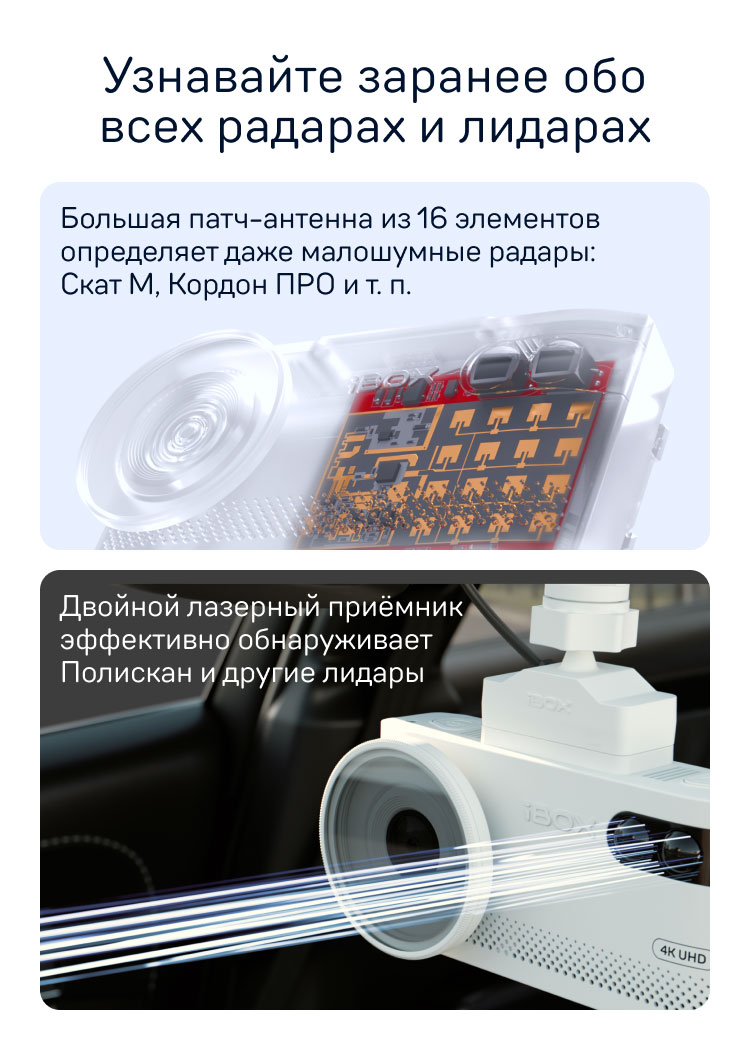 Узнавайте заранее обо всех радарах и лидарах

Большая патч-антенна из 16 элементов определяет даже малошумные радары: Скат М, Кордон ПРО и т. п.

iBOX

Двойной лазерный приёмник эффективно обнаруживает Полискан и другие лидары

iBOX

iBOX

4K UHD