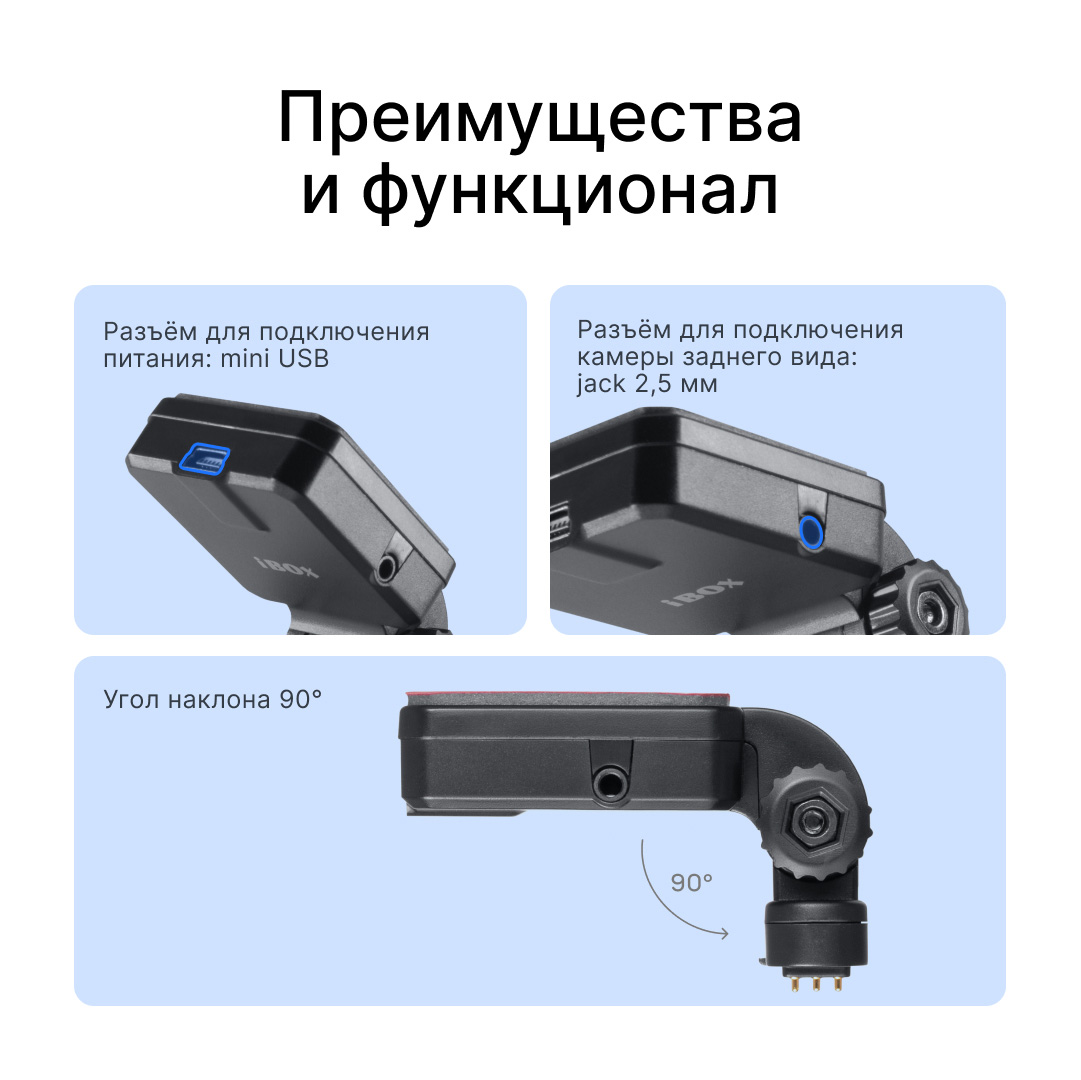 Преимущества и функционал

Разъём для подключения питания: mini USB

iBOX

Разъём для подключения камеры заднего вида: jack 2,5 мм

iBOX

Угол наклона 90°

90°